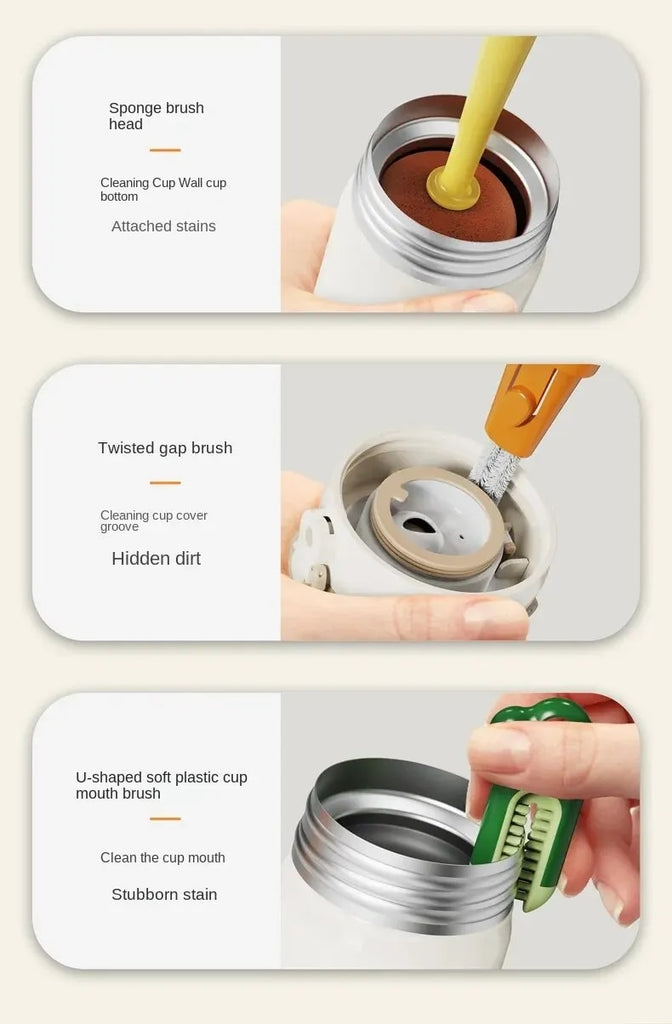 Sponge brush head

Cleaning Cup Wall cup bottom

Attached stains

Twisted gap brush

Cleaning cup cover groove

Hidden dirt

U-shaped soft plastic cup mouth brush

Clean the cup mouth

Stubborn stain